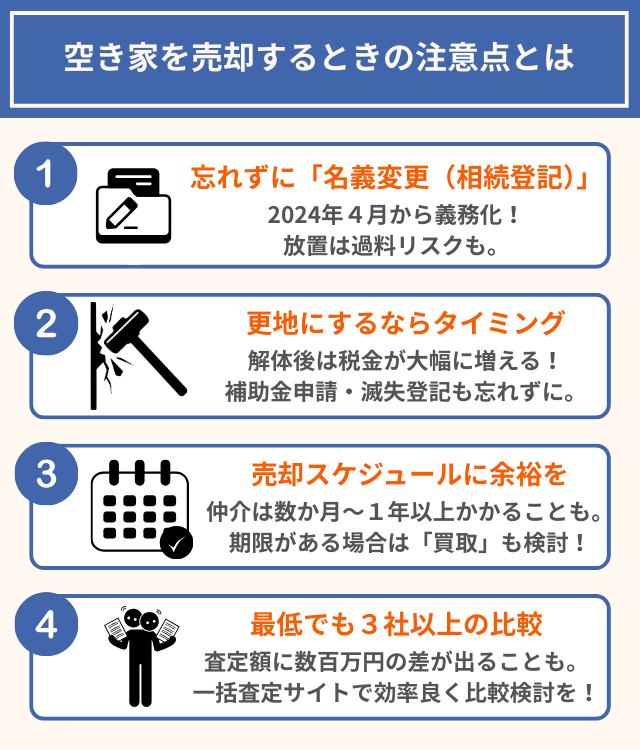 空き家を売却するときの注意点とは

1
忘れずに「名義変更（相続登記）」
2024年４月から義務化！
放置は過料リスクも。

2
更地にするならタイミング
解体後は税金が大幅に増える！
補助金申請・滅失登記も忘れずに。

3
売却スケジュールに余裕を
仲介は数か月～１年以上かかることも。
期限がある場合は「買取」も検討！

4
最低でも３社以上の比較
査定額に数百万円の差が出ることも。
一括査定サイトで効率良く比較検討を！